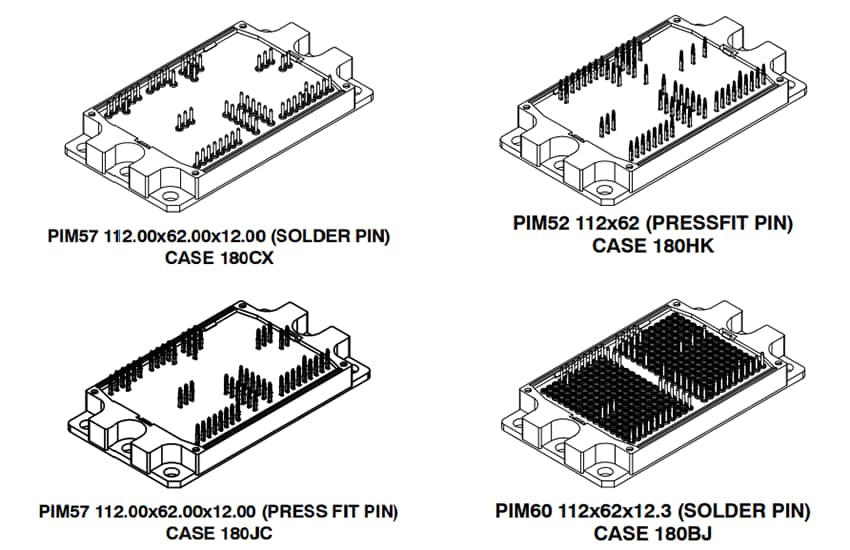 PIM57 112.00x62.00x12.00 (SOLDER PIN)
CASE 180CX

PIM52 112x62 (PRESSFIT PIN)
CASE 180HK

PIM57 112.00x62.00x12.00 (PRESS FIT PIN)
CASE 180JC

PIM60 112x62x12.3 (SOLDER PIN)
CASE 180BJ